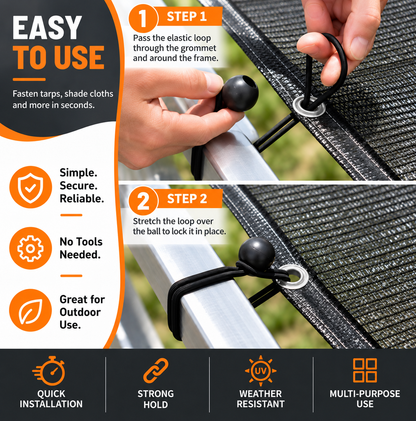 EASY
TO USE

Fasten tarps, shade cloths and more in seconds.

Simple.
Secure.
Reliable.

No Tools
Needed.

Great for
Outdoor
Use.

1 STEP 1

Pass the elastic loop through the grommet and around the frame.

2 STEP 2

Stretch the loop over the ball to lock it in place.

QUICK
INSTALLATION

STRONG
HOLD

UV

WEATHER
RESISTANT

MULTI-PURPOSE
USE